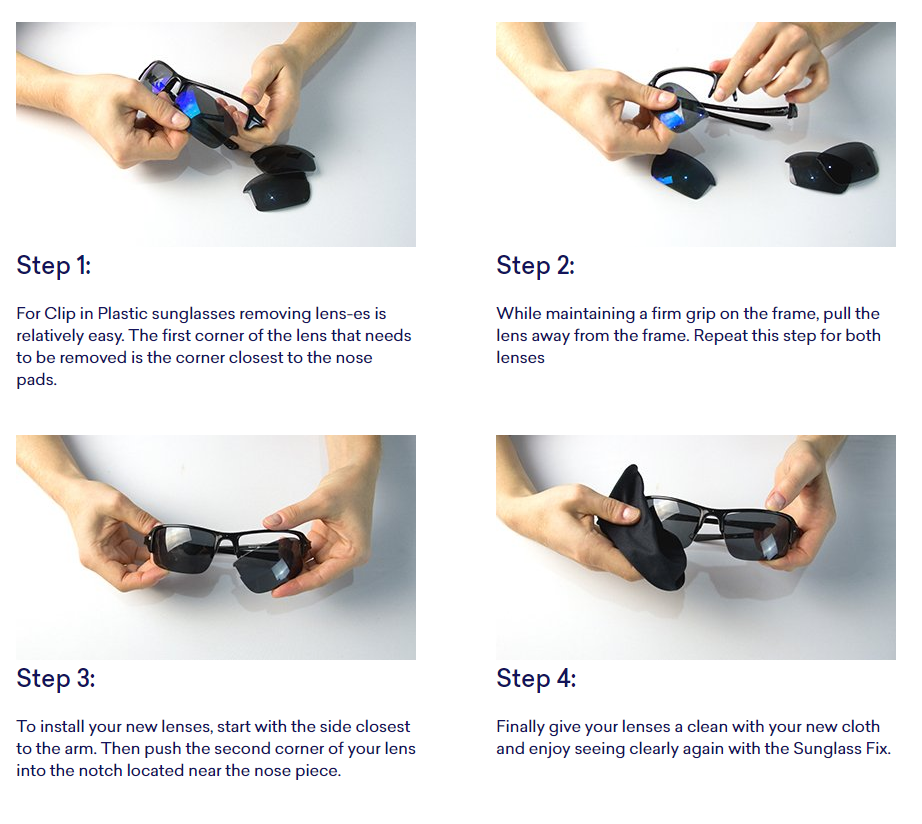 Step 1:

For Clip in Plastic sunglasses removing lens-es is relatively easy. The first corner of the lens that needs to be removed is the corner closest to the nose pads.

Step 2:

While maintaining a firm grip on the frame, pull the lens away from the frame. Repeat this step for both lenses

Step 3:

To install your new lenses, start with the side closest to the arm. Then push the second corner of your lens into the notch located near the nose piece.

Step 4:

Finally give your lenses a clean with your new cloth and enjoy seeing clearly again with the Sunglass Fix.