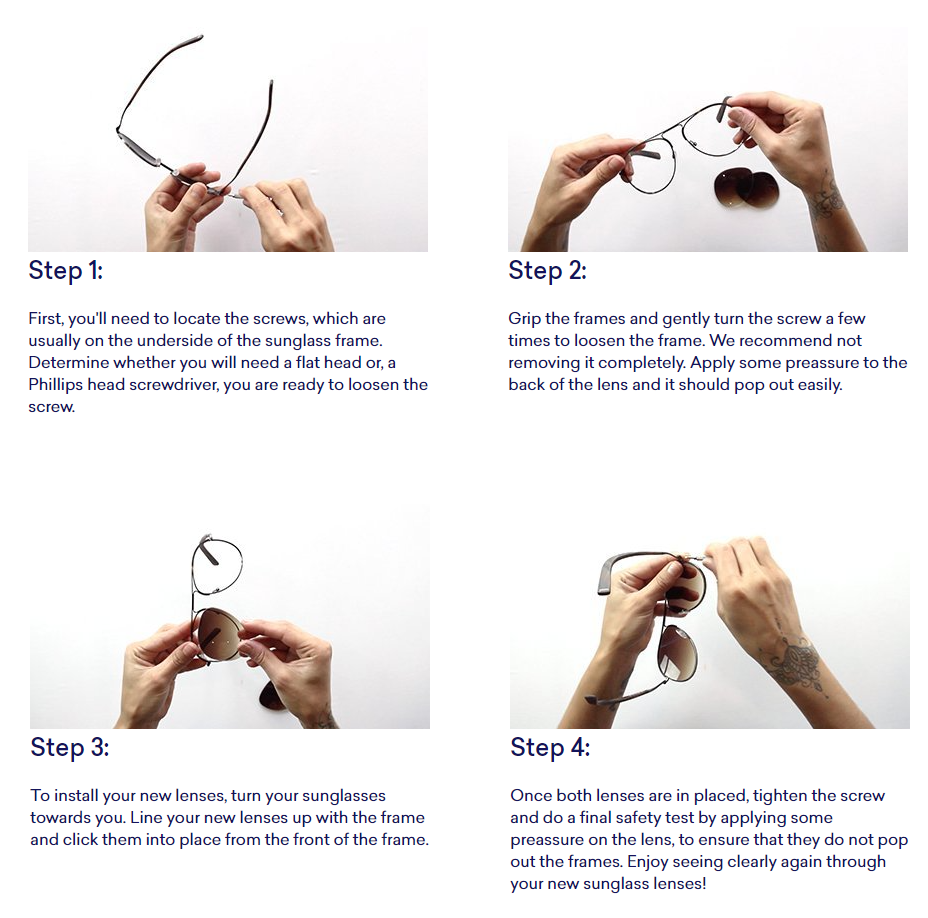 Step 1:

First, you'll need to locate the screws, which are usually on the underside of the sunglass frame. Determine whether you will need a flat head or, a Phillips head screwdriver, you are ready to loosen the screw.

Step 2:

Grip the frames and gently turn the screw a few times to loosen the frame. We recommend not removing it completely. Apply some preassure to the back of the lens and it should pop out easily.

Step 3:

To install your new lenses, turn your sunglasses towards you. Line your new lenses up with the frame and click them into place from the front of the frame.

Step 4:

Once both lenses are in placed, tighten the screw and do a final safety test by applying some preassure on the lens, to ensure that they do not pop out the frames. Enjoy seeing clearly again through your new sunglass lenses!